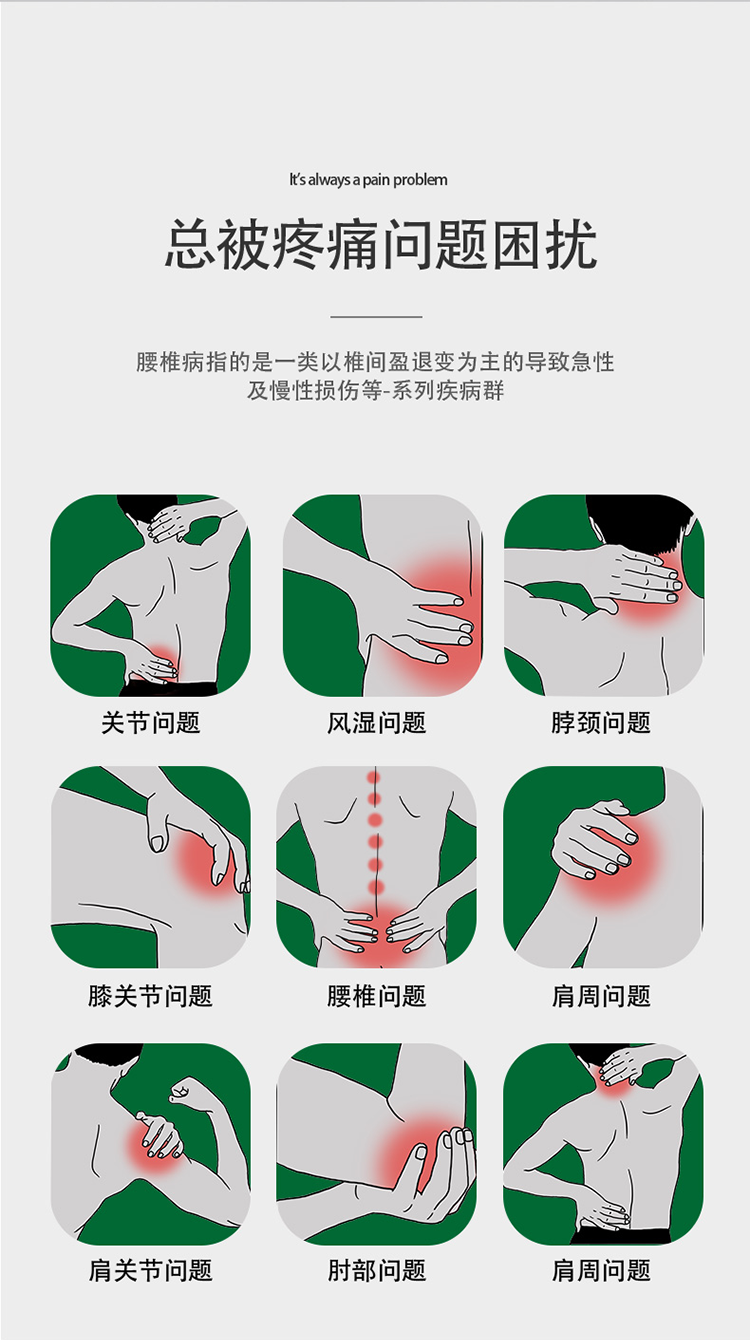 It's always a pain problem

总被疼痛问题困扰

腰椎病指的是一类以椎间盈退变为主的导致急性及慢性损伤等-系列疾病群

关节问题

风湿问题

脖颈问题

膝关节问题

腰椎问题

肩周问题

肩关节问题

肘部问题

肩周问题