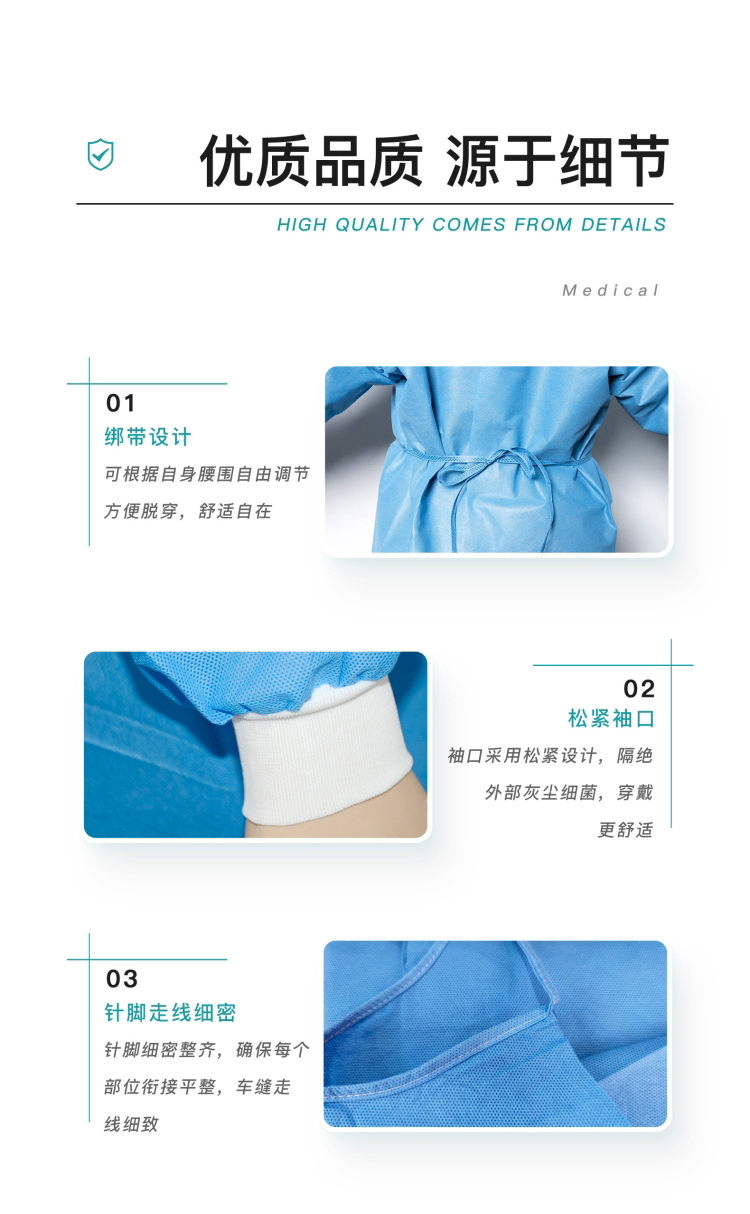 优质品质 源于细节

HIGH QUALITY COMES FROM DETAILS

Medical

01
绑带设计
可根据自身腰围自由调节方便脱穿，舒适自在

02
松紧袖口
袖口采用松紧设计，隔绝外部灰尘细菌，穿戴更舒适

03
针脚走线细密
针脚细密整齐，确保每个部位衔接平整，车缝走线细致