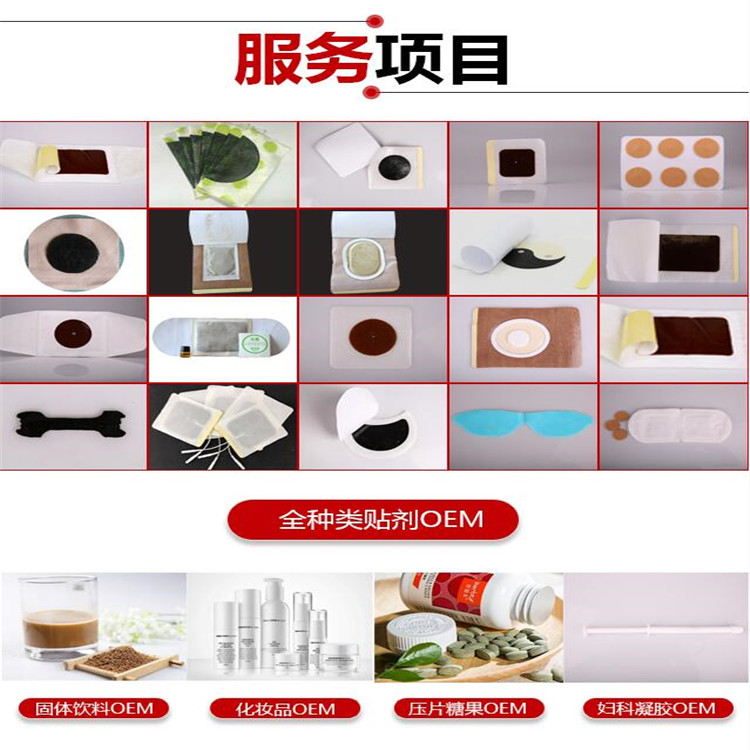 服务项目

全种类贴剂OEM

固体饮料OEM

化妆品OEM

压片糖果OEM

妇科凝胶OEM